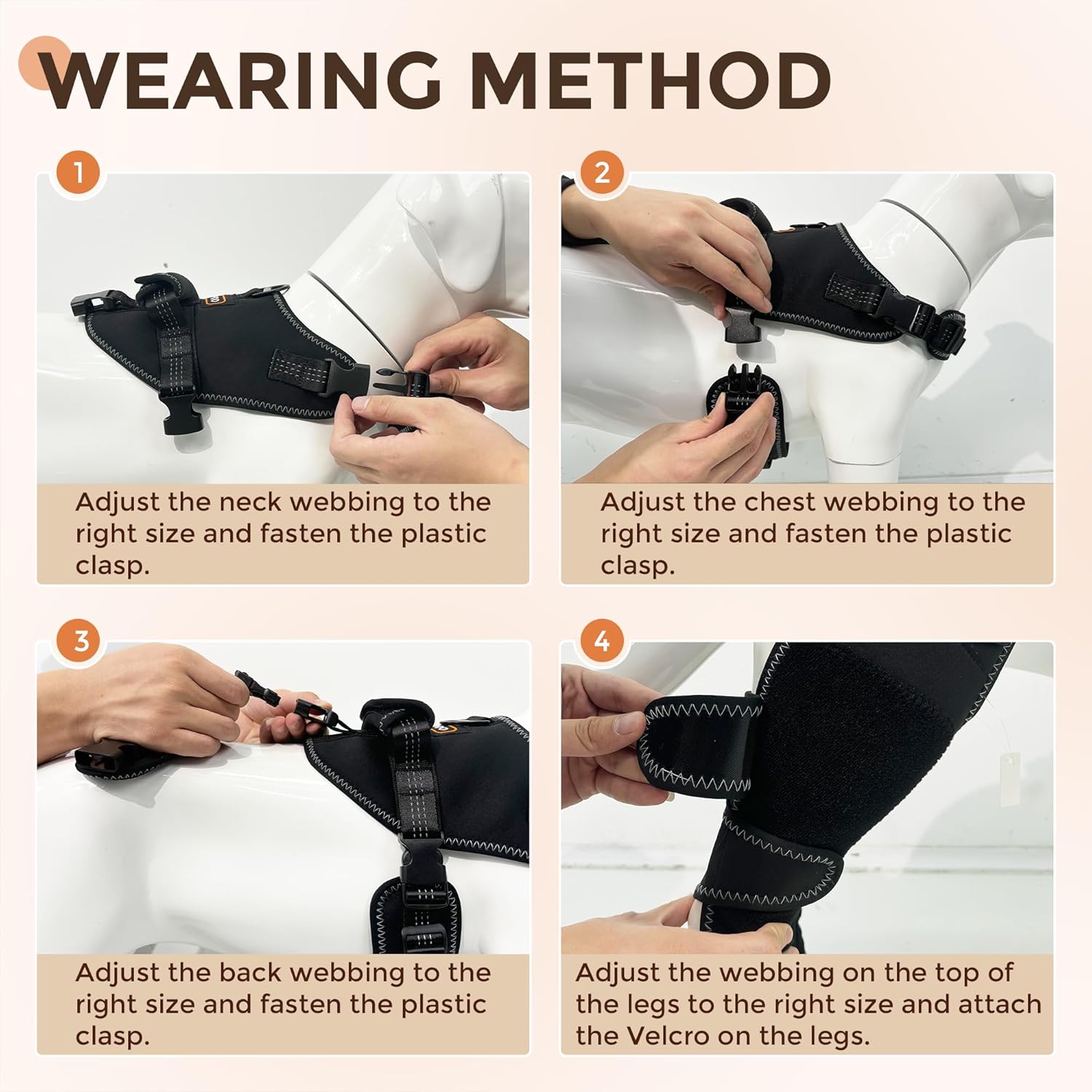 WEARING METHOD

1

Adjust the neck webbing to the right size and fasten the plastic clasp.

2

Adjust the chest webbing to the right size and fasten the plastic clasp.

3

Adjust the back webbing to the right size and fasten the plastic clasp.

4

Adjust the webbing on the top of the legs to the right size and attach the Velcro on the legs.