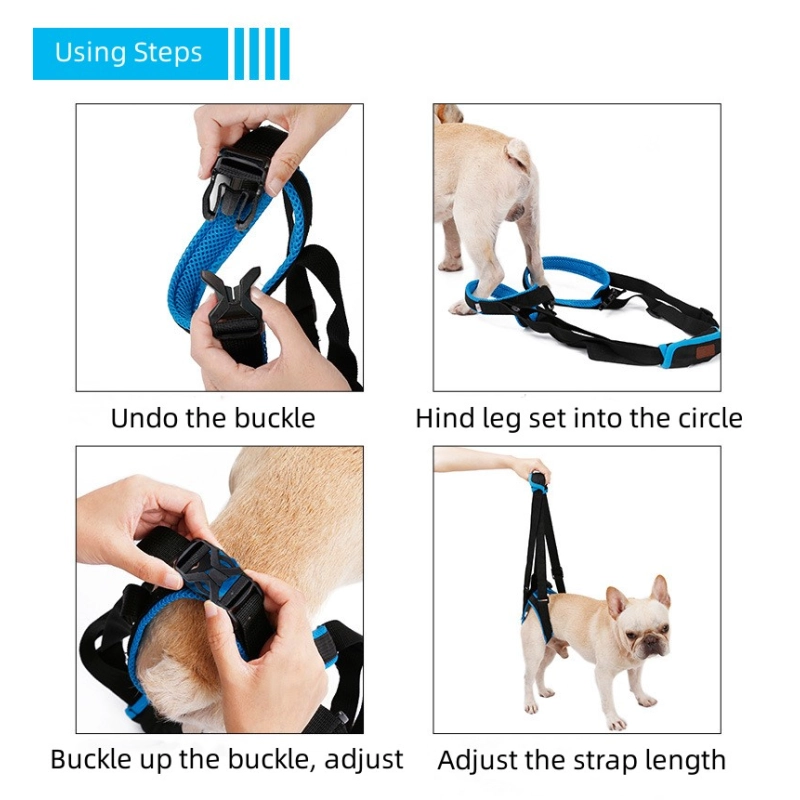 Using Steps

Undo the buckle

Hind leg set into the circle

Buckle up the buckle, adjust

Adjust the strap length