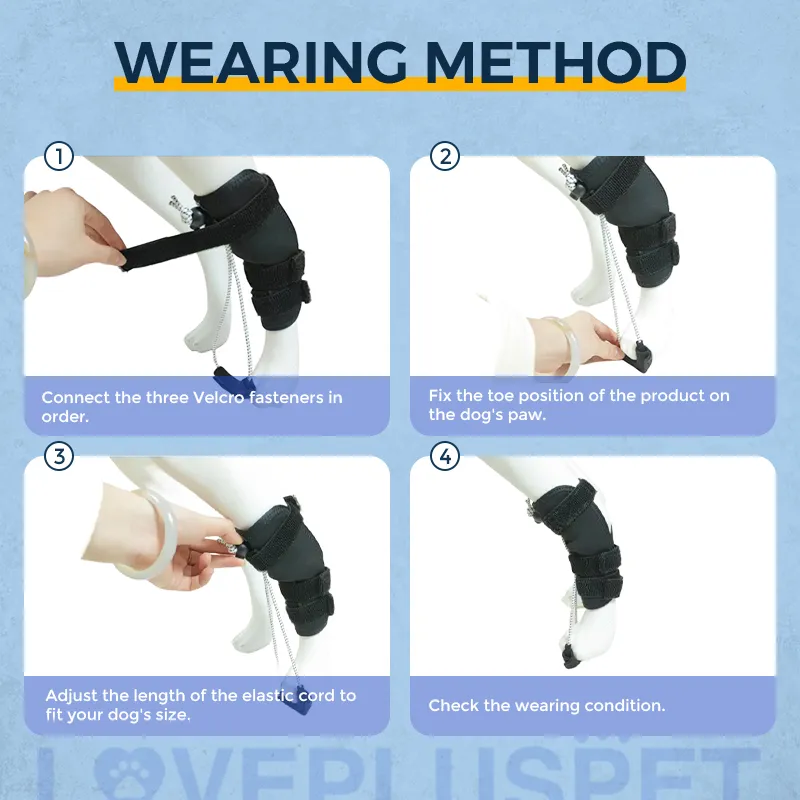 WEARING METHOD

①

Connect the three Velcro fasteners in order.

②

Fix the toe position of the product on the dog's paw.

③

Adjust the length of the elastic cord to fit your dog's size.

④

Check the wearing condition.

LOVEPLUSPET