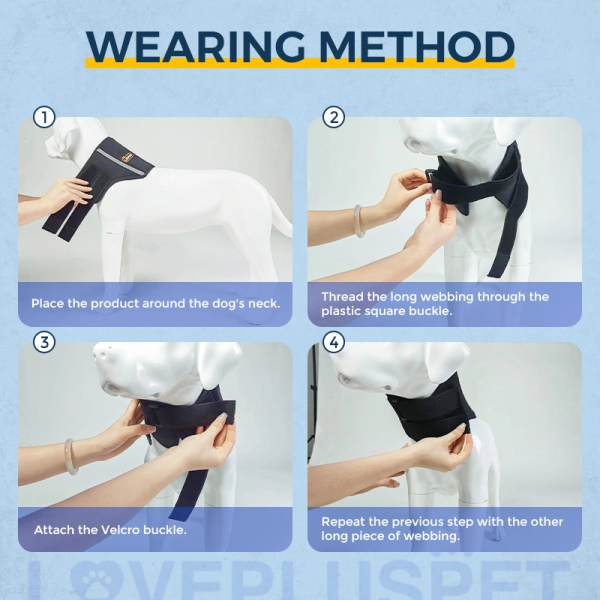 WEARING METHOD

1

Place the product around the dog's neck.

2

Thread the long webbing through the plastic square buckle.

3

Attach the Velcro buckle.

4

Repeat the previous step with the other long piece of webbing.

LOVEPLUSPET