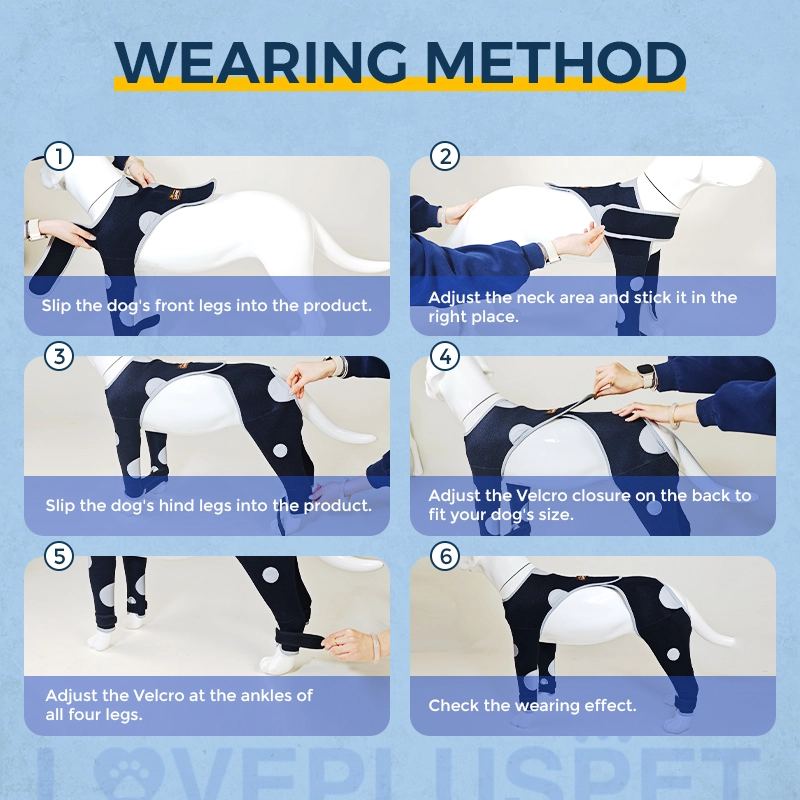 WEARING METHOD

1
Slip the dog's front legs into the product.

2
Adjust the neck area and stick it in the right place.

3
Slip the dog's hind legs into the product.

4
Adjust the Velcro closure on the back to fit your dog's size.

5
Adjust the Velcro at the ankles of all four legs.

6
Check the wearing effect.

LOVEPLUSPET