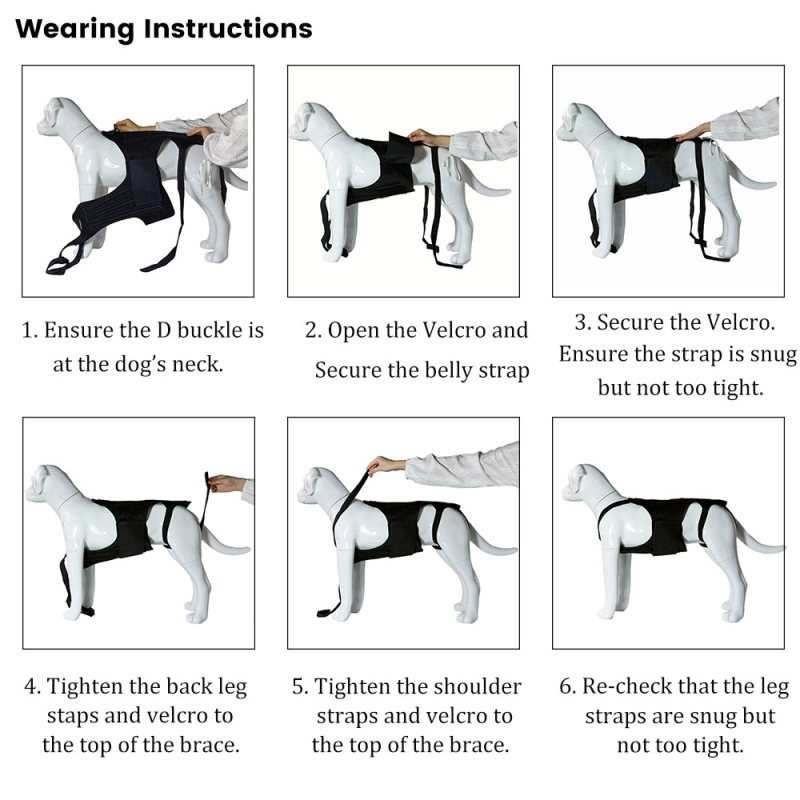 Wearing Instructions

1. Ensure the D buckle is at the dog's neck.

2. Open the Velcro and Secure the belly strap

3. Secure the Velcro. Ensure the strap is snug but not too tight.

4. Tighten the back leg staps and velcro to the top of the brace.

5. Tighten the shoulder straps and velcro to the top of the brace.

6. Re-check that the leg straps are snug but not too tight.